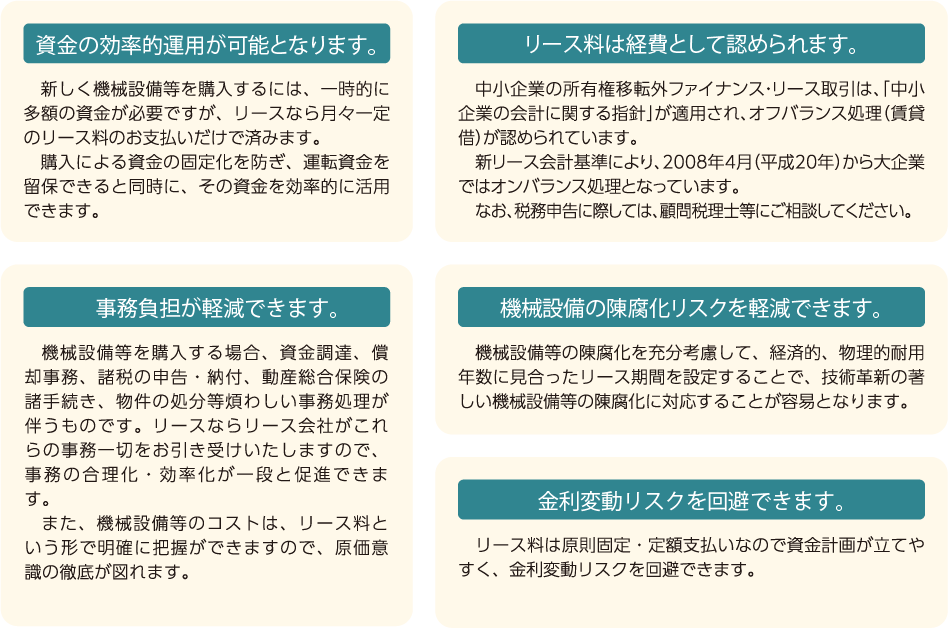 資金の効率的運用が可能となります。

新しく機械設備等を購入するには、一時的に多額の資金が必要ですが、リースなら月々一定のリース料のお支払いだけで済みます。

購入による資金の固定化を防ぎ、運転資金を留保できると同時に、その資金を効率的に活用できます。

事務負担が軽減できます。

機械設備等を購入する場合、資金調達、償却事務、諸税の申告・納付、動産総合保険の諸手続き、物件の処分等煩わしい事務処理が伴うものです。リースならリース会社がこれらの事務一切をお引き受けいたしますので、事務の合理化・効率化が一段と促進できます。

また、機械設備等のコストは、リース料という形で明確に把握ができますので、原価意識の徹底が図れます。

リース料は経費として認められます。

中小企業の所有権移転外ファイナンス･リース取引は、「中小企業の会計に関する指針」が適用され、オフバランス処理(賃貸借)が認められています。

新リース会計基準により、2008年4月(平成20年)から大企業ではオンバランス処理となっています。

なお、税務申告に際しては、顧問税理士等にご相談してください。

機械設備の陳腐化リスクを軽減できます。

機械設備等の陳腐化を充分考慮して、経済的、物理的耐用年数に見合ったリース期間を設定することで、技術革新の著しい機械設備等の陳腐化に対応することが容易となります。

金利変動リスクを回避できます。

リース料は原則固定・定額支払いなので資金計画が立てやすく、金利変動リスクを回避できます。